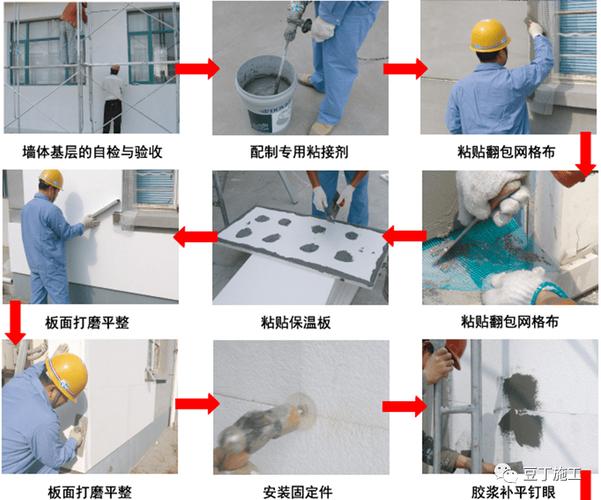 墙体基层的自检与验收

配制专用粘接剂

粘贴翻包网格布

板面打磨平整

粘贴保温板

粘贴翻包网格布

板面打磨平整

安装固定件

胶浆补平钉眼

豆丁施工