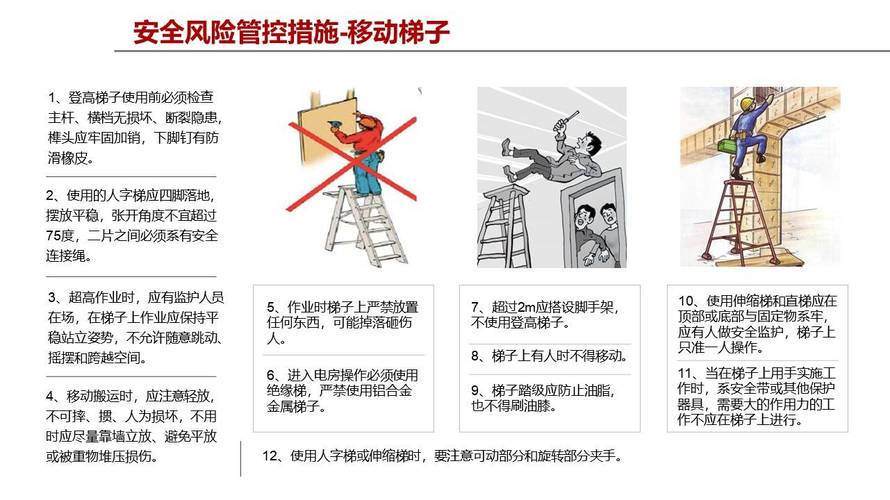 安全风险管控措施-移动梯子

1、登高梯子使用前必须检查主杆、横档无损坏、断裂隐患，榫头应牢固加销，下脚钉有防滑橡皮。

2、使用的人字梯应四脚落地，摆放平稳，张开角度不宜超过75度，二片之间必须系有安全连接绳。

3、超高作业时，应有监护人员在场，在梯子上作业应保持平稳站立姿势，不允许随意跳动、摇摆和跨越空间。

4、移动搬运时，应注意轻放，不可摔、掼、人为损坏，不用时应尽量靠墙立放、避免平放或被重物堆压损伤。

5、作业时梯子上严禁放置任何东西，可能掉落砸伤人。

6、进入电房操作必须使用绝缘梯，严禁使用铝合金金属梯子。

7、超过2m应搭设脚手架，不使用登高梯子。

8、梯子上有人时不得移动。

9、梯子踏级应防止油脂，也不得刷油膝。

10、使用伸缩梯和直梯应在顶部或底部与固定物系牢，应有人做安全监护，梯子上只准一人操作。

11、当在梯子上用手实施工作时，系安全带或其他保护器具，需要大的作用力的工作不应在梯子上进行。

12、使用人字梯或伸缩梯时，要注意可动部分和旋转部分夹手。