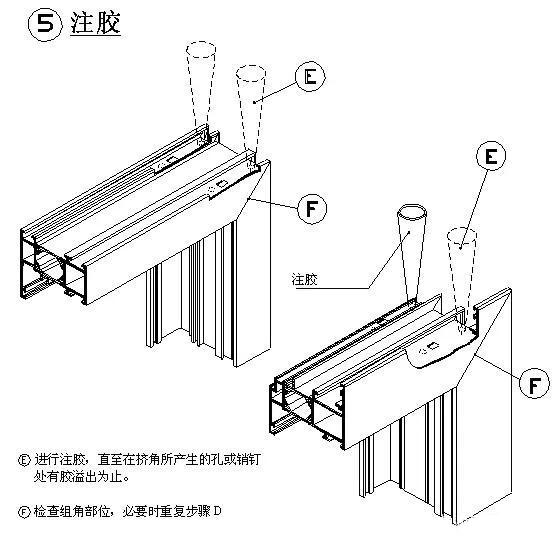 ⑤ 注胶

E

F

E

注胶

F

Ⓔ 进行注胶，直至在挤角所产生的孔或销钉处有胶溢出为止。

Ⓕ 检查组角部位，必要时重复步骤 D